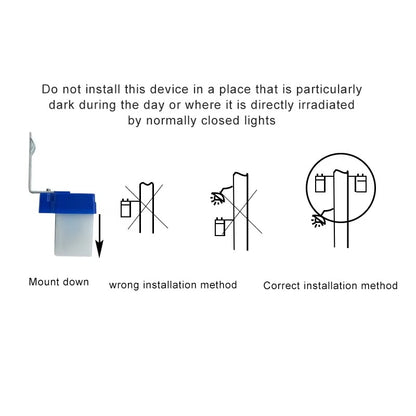 Do not install this device in a place that is particularly dark during the day or where it is directly irradiated by normally closed lights

Mount down

wrong installation method

Correct installation method