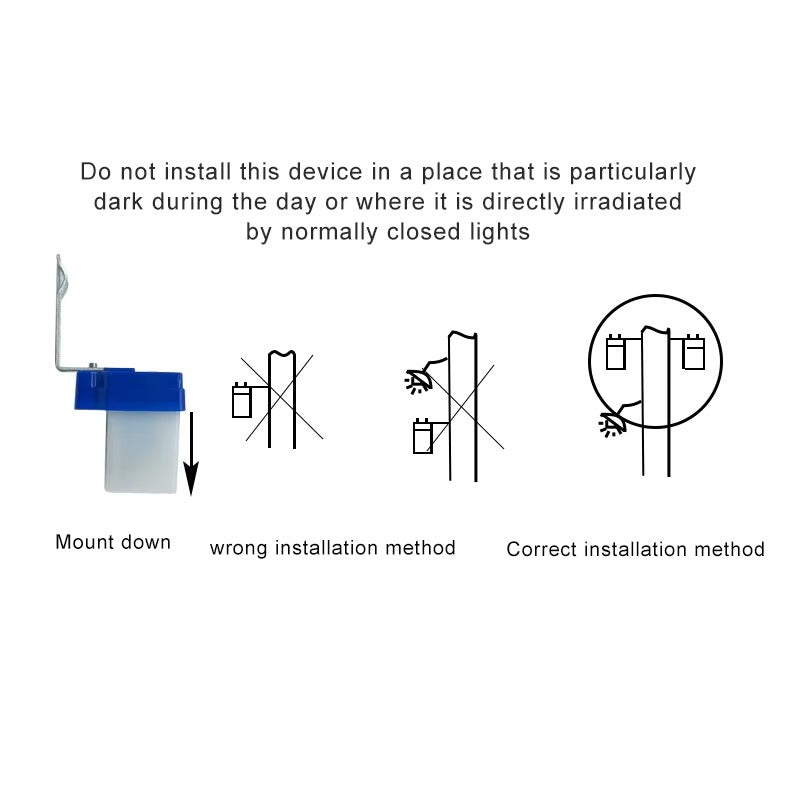 Do not install this device in a place that is particularly dark during the day or where it is directly irradiated by normally closed lights

Mount down

wrong installation method

Correct installation method